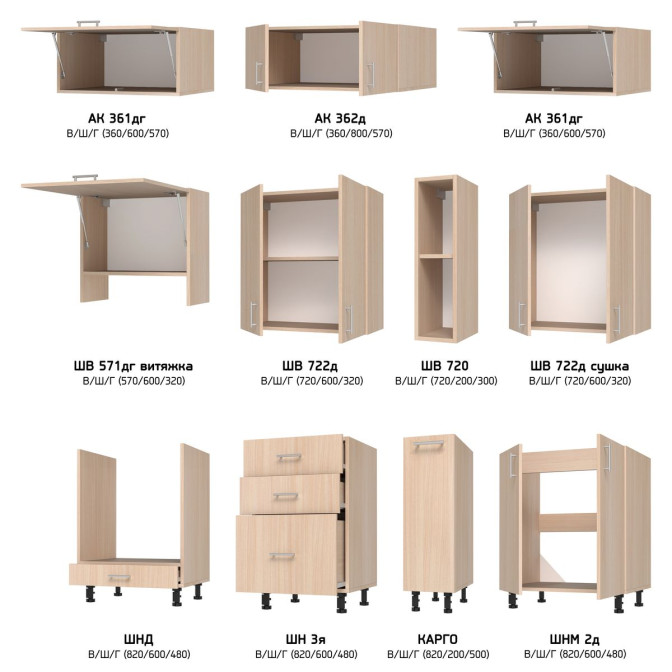 АК 361дг
В/Ш/Г (360/600/570)

АК 362д
В/Ш/Г (360/800/570)

АК 361дг
В/Ш/Г (360/600/570)

ШВ 571дг витяжка
В/Ш/Г (570/600/320)

ШВ 722д
В/Ш/Г (720/600/320)

ШВ 720
В/Ш/Г (720/200/300)

ШВ 722д сушка
В/Ш/Г (720/600/320)

ШНД
В/Ш/Г (820/600/480)

ШН 3я
В/Ш/Г (820/600/480)

КАРГО
В/Ш/Г (820/200/500)

ШНМ 2д
В/Ш/Г (820/600/480)